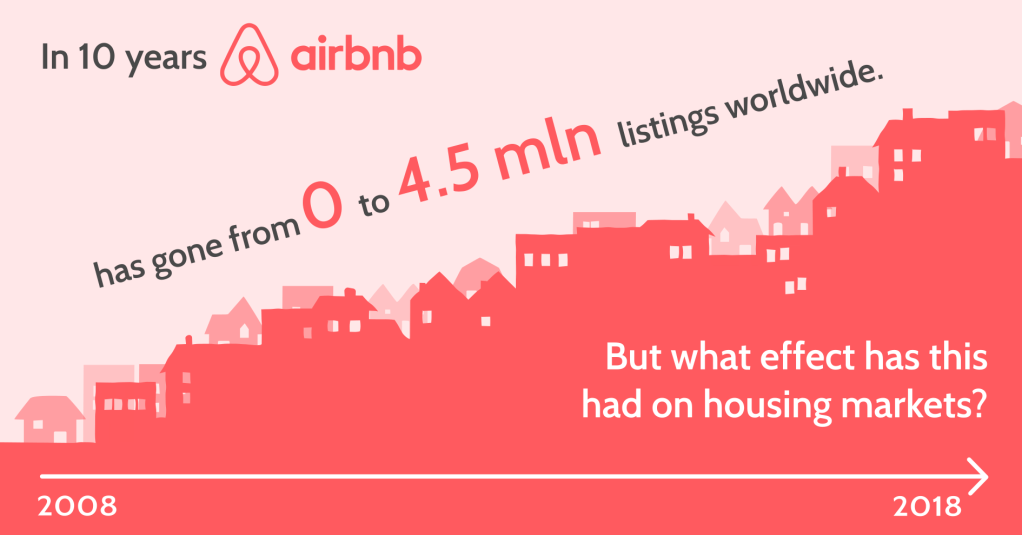 In 10 years airbnb

has gone from 0 to 4.5 mln listings worldwide.

But what effect has this had on housing markets?

2008

2018