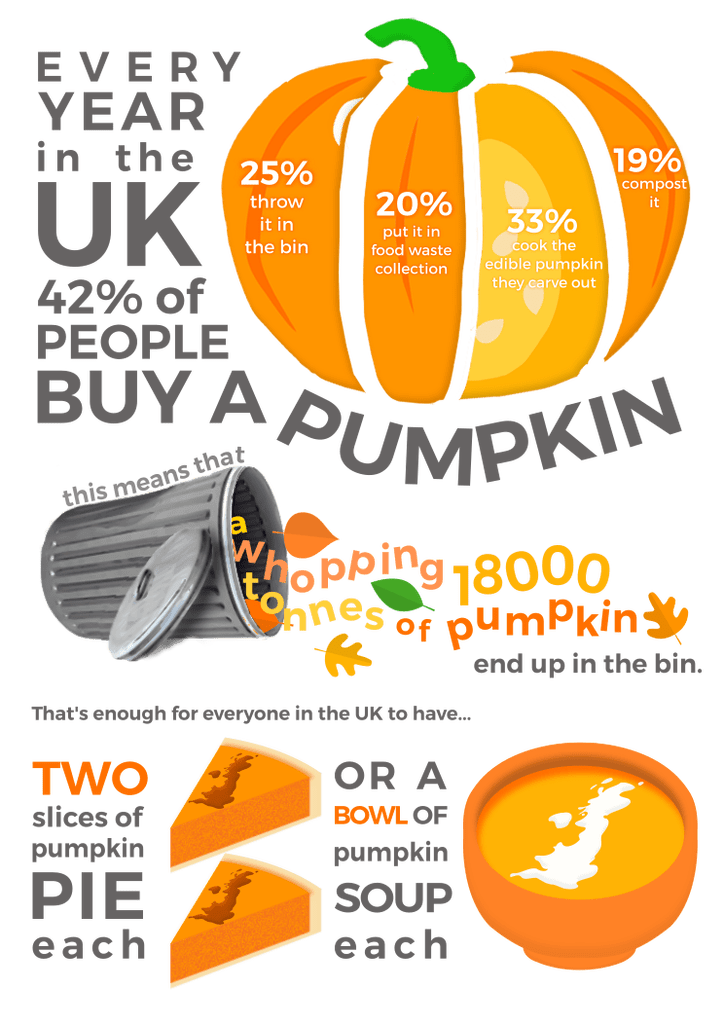 EVERY YEAR in the UK 42% of PEOPLE BUY A PUMPKIN

25% throw it in the bin

20% put it in food waste collection

33% cook the edible pumpkin they carve out

19% compost it

this means that a whopping 18000 tonnes of pumpkin end up in the bin.

That's enough for everyone in the UK to have...

TWO slices of pumpkin PIE each

OR A BOWL OF pumpkin SOUP each