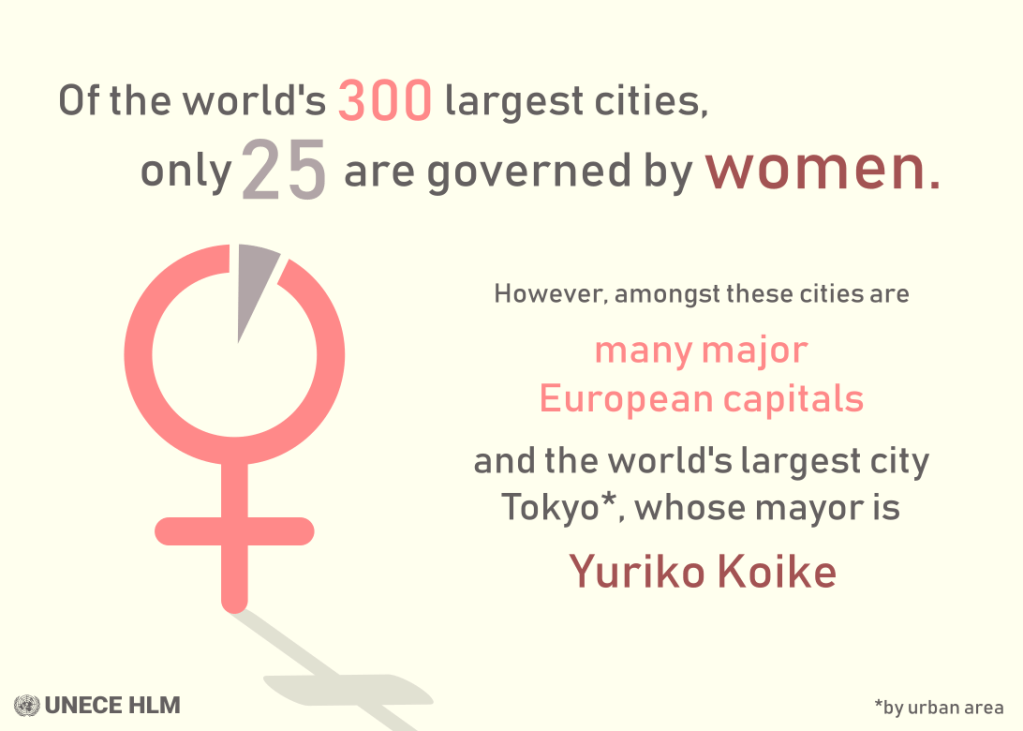 Of the world's 300 largest cities, only 25 are governed by women.

However, amongst these cities are

many major European capitals

and the world's largest city Tokyo*, whose mayor is

Yuriko Koike

UNECE HLM

*by urban area