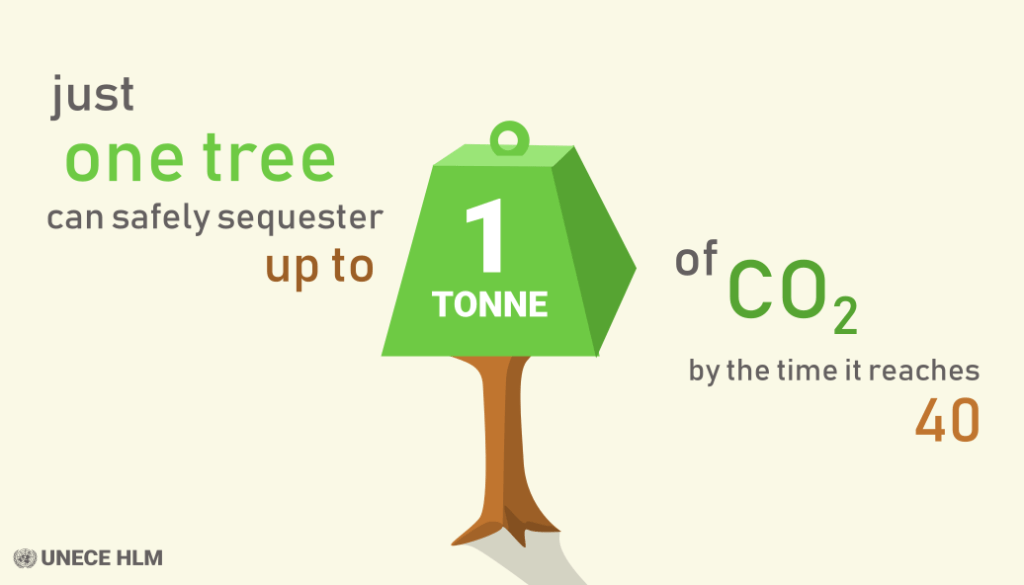 just
one tree
can safely sequester
up to

1
TONNE

of $CO_2$
by the time it reaches
40

UNECE HLM